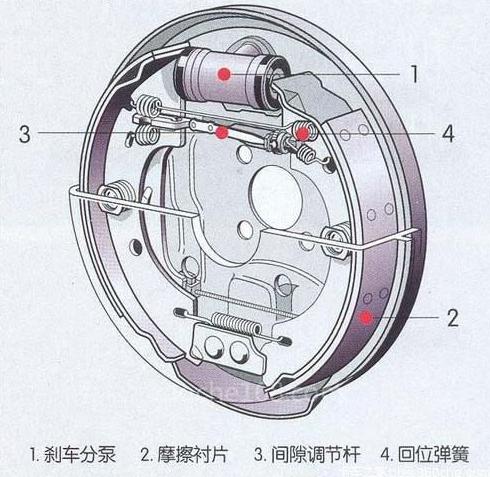 1

3

4

2

1. 刹车分泵　2. 摩擦衬片　3. 间隙调节杆　4. 回位弹簧