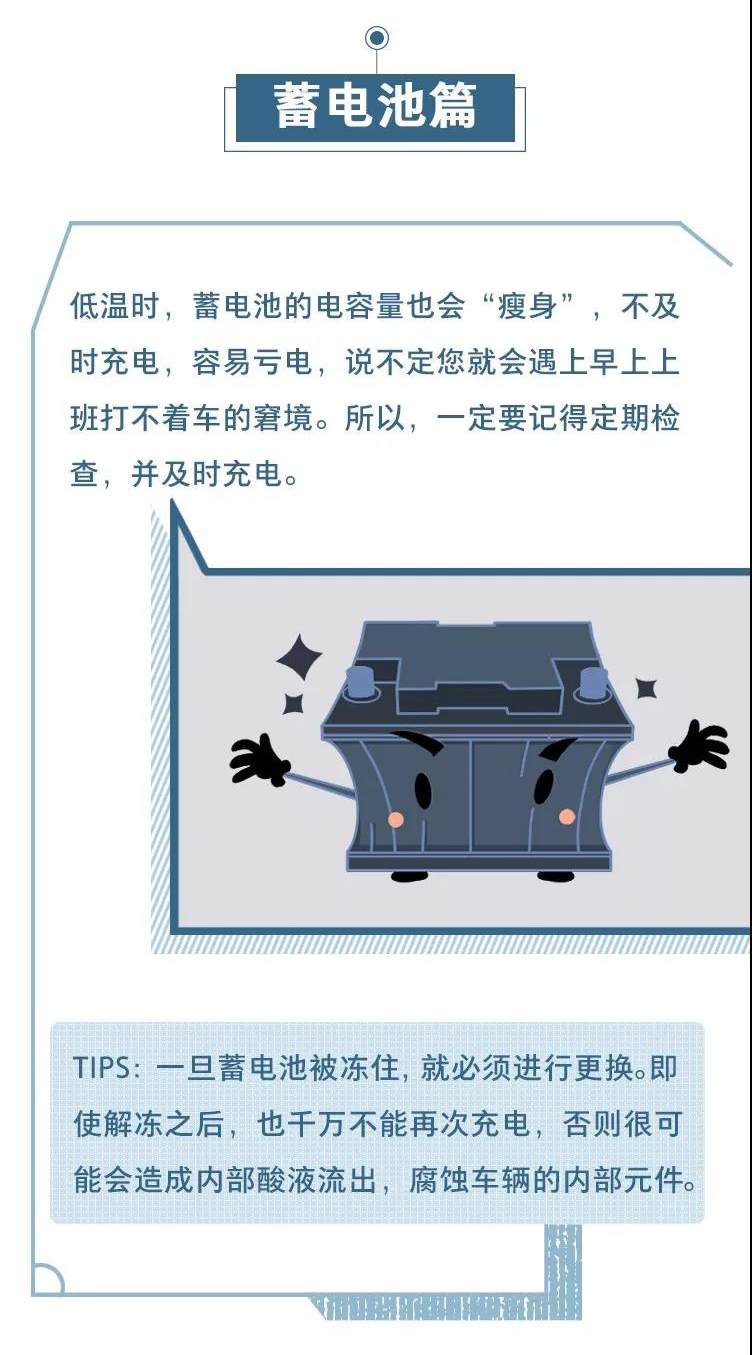 蓄电池篇

低温时，蓄电池的电容量也会“瘦身”，不及时充电，容易亏电，说不定您就会遇上早上上班打不着车的窘境。所以，一定要记得定期检查，并及时充电。

TIPS：一旦蓄电池被冻住，就必须进行更换。即使解冻之后，也千万不能再次充电，否则很可能会造成内部酸液流出，腐蚀车辆的内部元件。