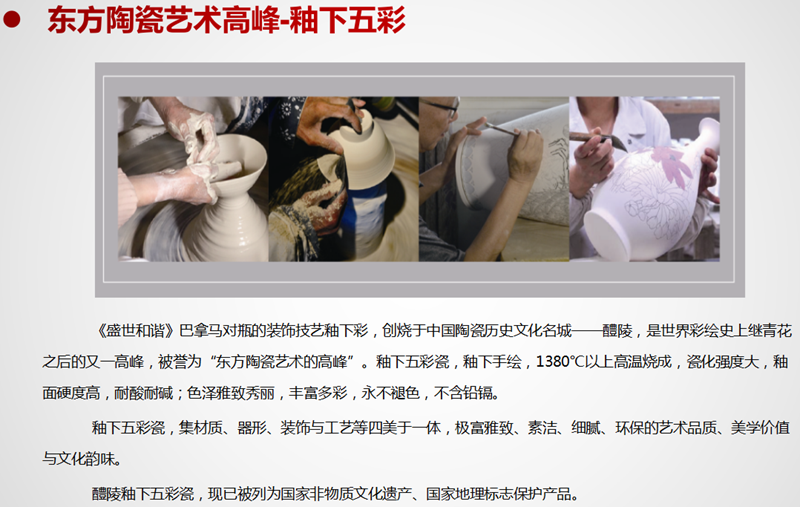 东方陶瓷艺术高峰-釉下五彩

《盛世和谐》巴拿马对瓶的装饰技艺釉下彩，创烧于中国陶瓷历史文化名城——醴陵，是世界彩绘史上继青花之后的又一高峰，被誉为“东方陶瓷艺术的高峰”。釉下五彩瓷，釉下手绘，1380°C以上高温烧成，瓷化强度大，釉面硬度高，耐酸耐碱；色泽雅致秀丽，丰富多彩，永不褪色，不含铅镉。

釉下五彩瓷，集材质、器形、装饰与工艺等四美于一体，极富雅致、素洁、细腻、环保的艺术品质、美学价值与文化韵味。

醴陵釉下五彩瓷，现已被列为国家非物质文化遗产、国家地理标志保护产品。