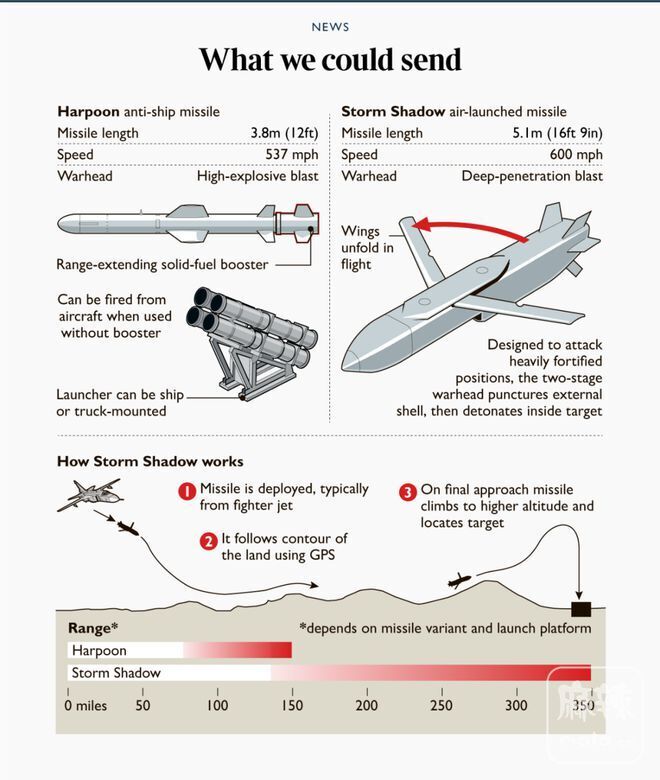 NEWS

What we could send

Harpoon anti-ship missile

| Missile length | 3.8m (12ft) |
|---|---|
| Speed | 537 mph |
| Warhead | High-explosive blast |

Range-extending solid-fuel booster

Can be fired from aircraft when used without booster

Launcher can be ship or truck-mounted

Storm Shadow air-launched missile

| Missile length | 5.1m (16ft 9in) |
|---|---|
| Speed | 600 mph |
| Warhead | Deep-penetration blast |

Wings unfold in flight

Designed to attack heavily fortified positions, the two-stage warhead punctures external shell, then detonates inside target

How Storm Shadow works

1 Missile is deployed, typically from fighter jet

2 It follows contour of the land using GPS

3 On final approach missile climbs to higher altitude and locates target

Range*

*depends on missile variant and launch platform

Harpoon

Storm Shadow

0 miles 50 100 150 200 250 300 350