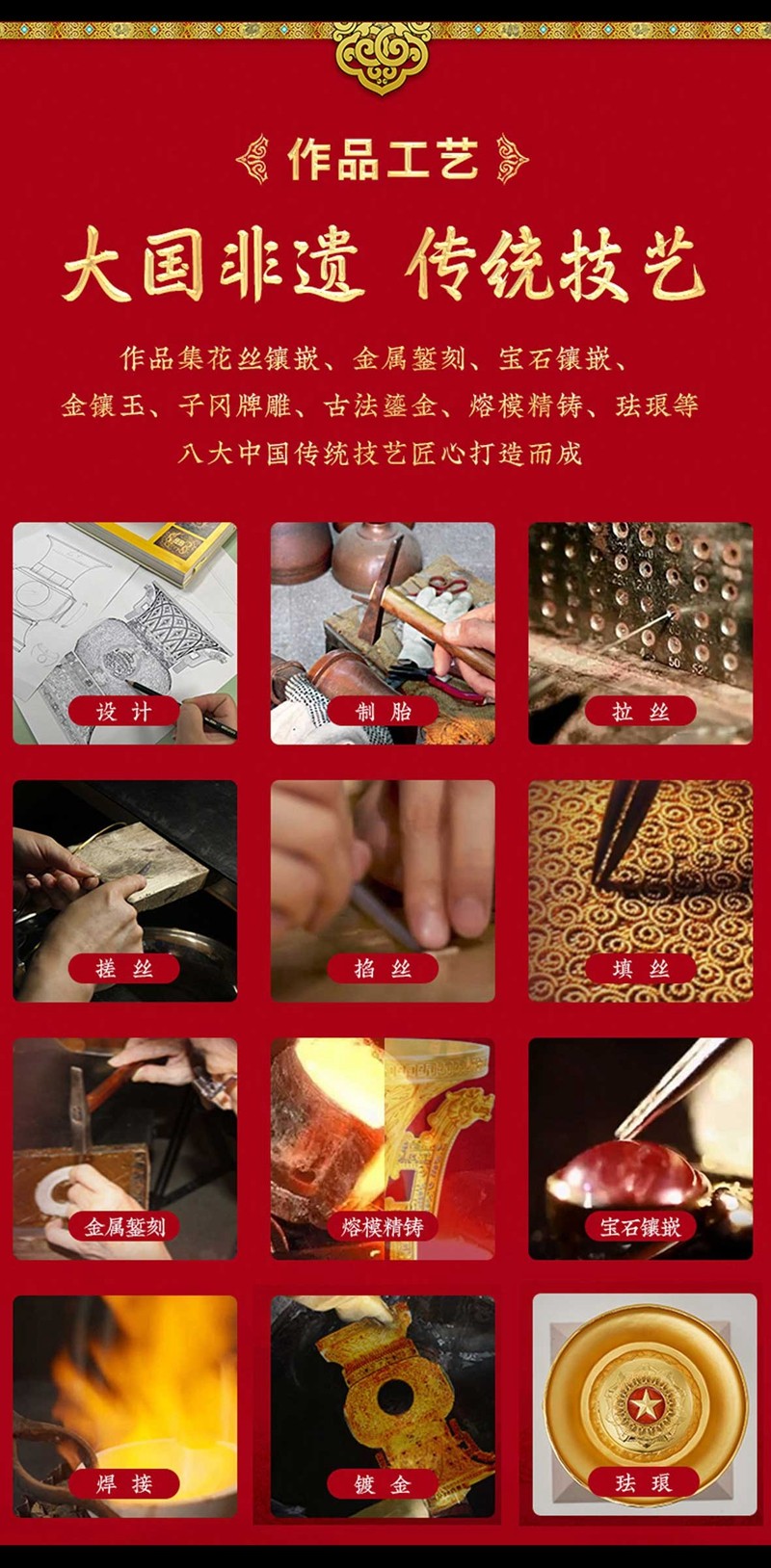 作品工艺

大国非遗 传统技艺

作品集花丝镶嵌、金属錾刻、宝石镶嵌、金镶玉、子冈牌雕、古法鎏金、熔模精铸、珐琅等八大中国传统技艺匠心打造而成

设计

制胎

拉丝

搓丝

掐丝

填丝

金属錾刻

熔模精铸

宝石镶嵌

焊接

镀金

珐琅