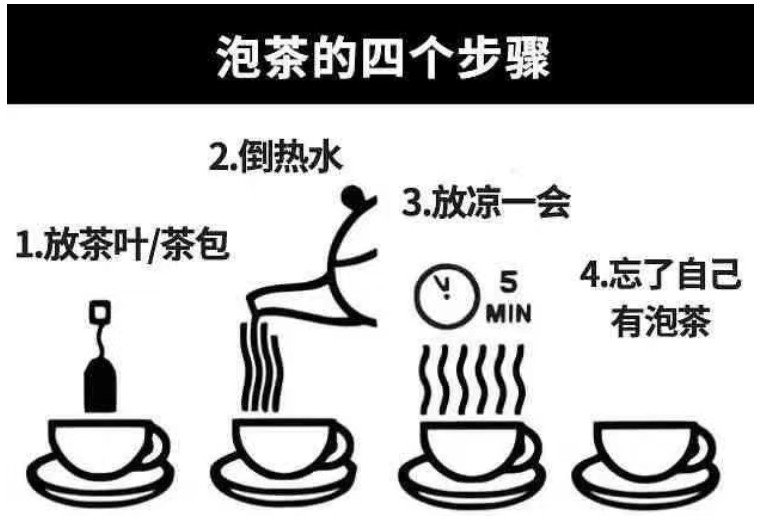 泡茶的四个步骤

1.放茶叶/茶包

2.倒热水

3.放凉一会

5 MIN

4.忘了自己有泡茶